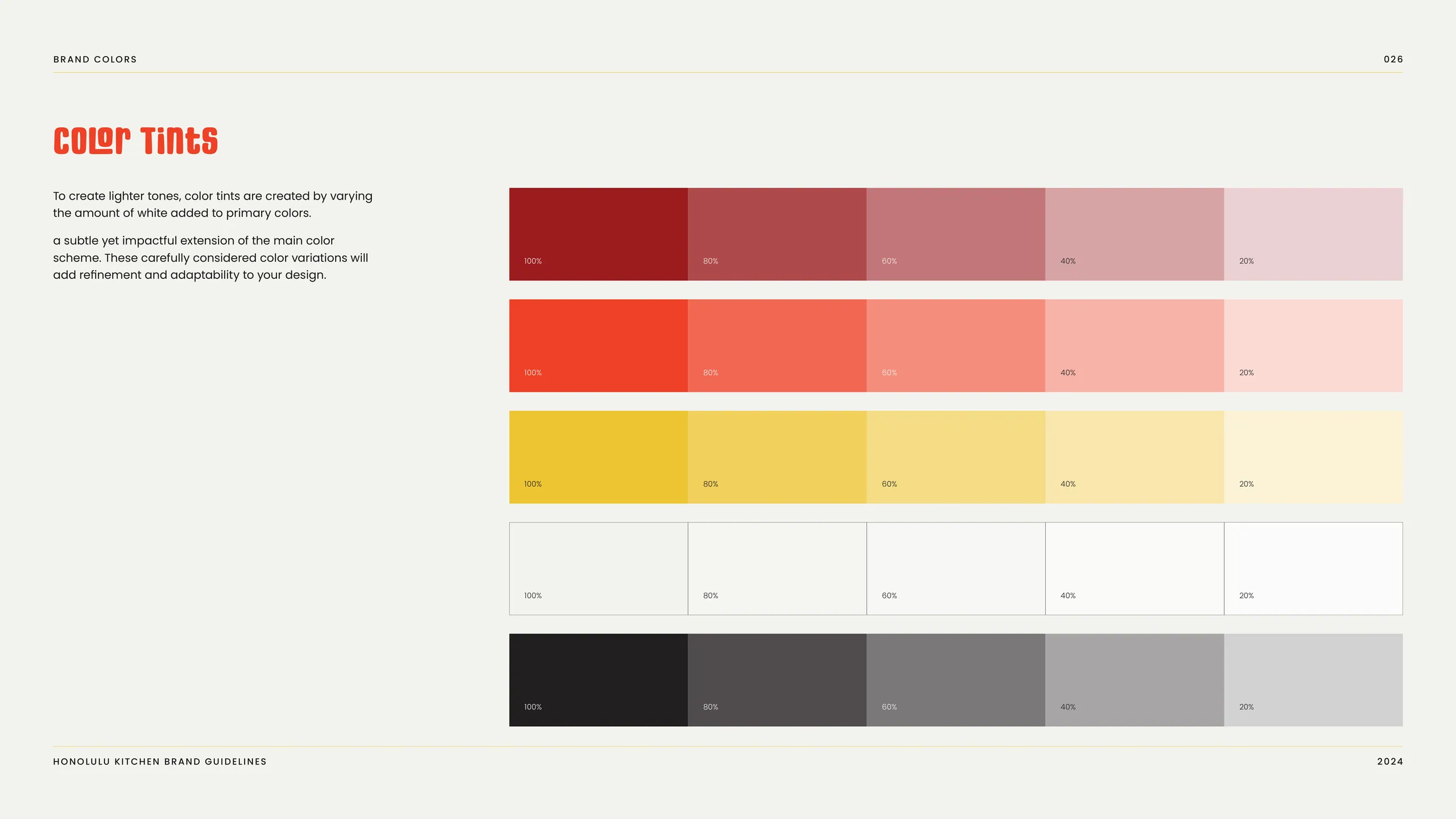 BRAND COLORS

026

Color Tints

To create lighter tones, color tints are created by varying the amount of white added to primary colors.

a subtle yet impactful extension of the main color scheme. These carefully considered color variations will add refinement and adaptability to your design.

100%

80%

60%

40%

20%

100%

80%

60%

40%

20%

100%

80%

60%

40%

20%

100%

80%

60%

40%

20%

100%

80%

60%

40%

20%

HONOLULU KITCHEN BRAND GUIDELINES

2024